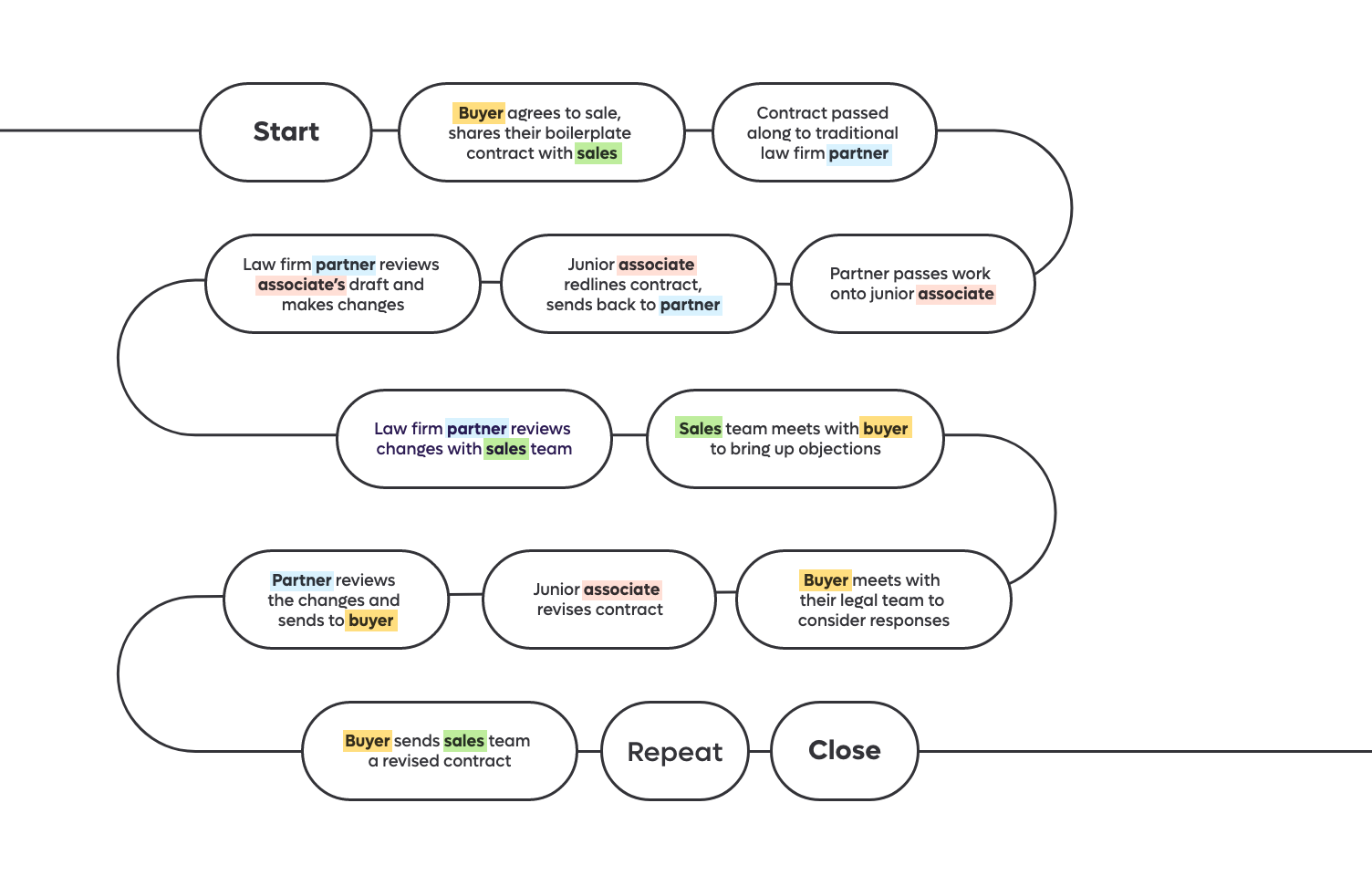 Start

Buyer agrees to sale, shares their boilerplate contract with sales

Contract passed along to traditional law firm partner

Partner passes work onto junior associate

Junior associate redlines contract, sends back to partner

Law firm partner reviews associate's draft and makes changes

Law firm partner reviews changes with sales team

Sales team meets with buyer to bring up objections

Buyer meets with their legal team to consider responses

Junior associate revises contract

Partner reviews the changes and sends to buyer

Buyer sends sales team a revised contract

Repeat

Close